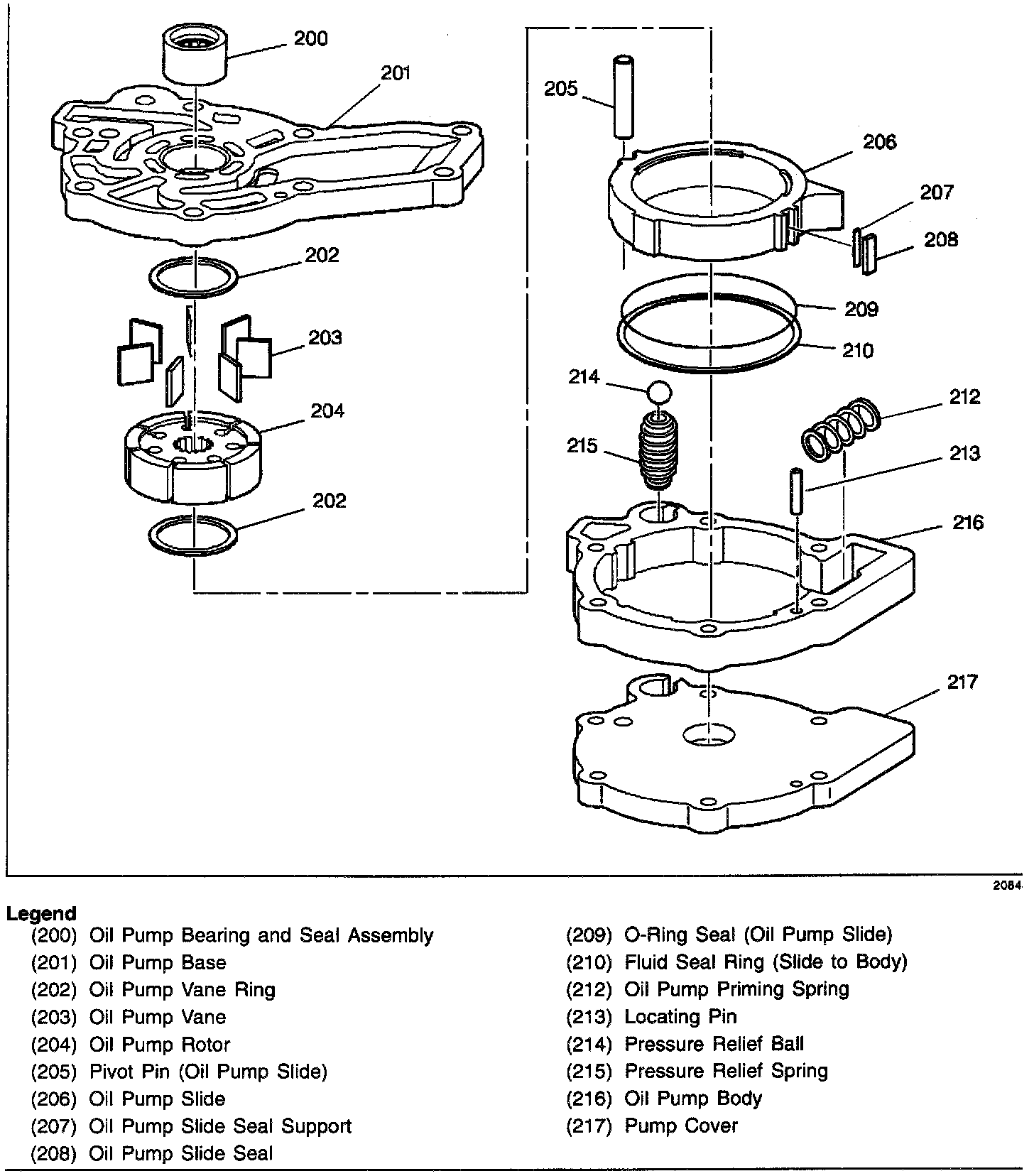 200
201
202
203
204
202
205
206
207
208
209
210
214
212
215
213
216
217

2084

Legend
(200) Oil Pump Bearing and Seal Assembly
(201) Oil Pump Base
(202) Oil Pump Vane Ring
(203) Oil Pump Vane
(204) Oil Pump Rotor
(205) Pivot Pin (Oil Pump Slide)
(206) Oil Pump Slide
(207) Oil Pump Slide Seal Support
(208) Oil Pump Slide Seal

(209) O-Ring Seal (Oil Pump Slide)
(210) Fluid Seal Ring (Slide to Body)
(212) Oil Pump Priming Spring
(213) Locating Pin
(214) Pressure Relief Ball
(215) Pressure Relief Spring
(216) Oil Pump Body
(217) Pump Cover