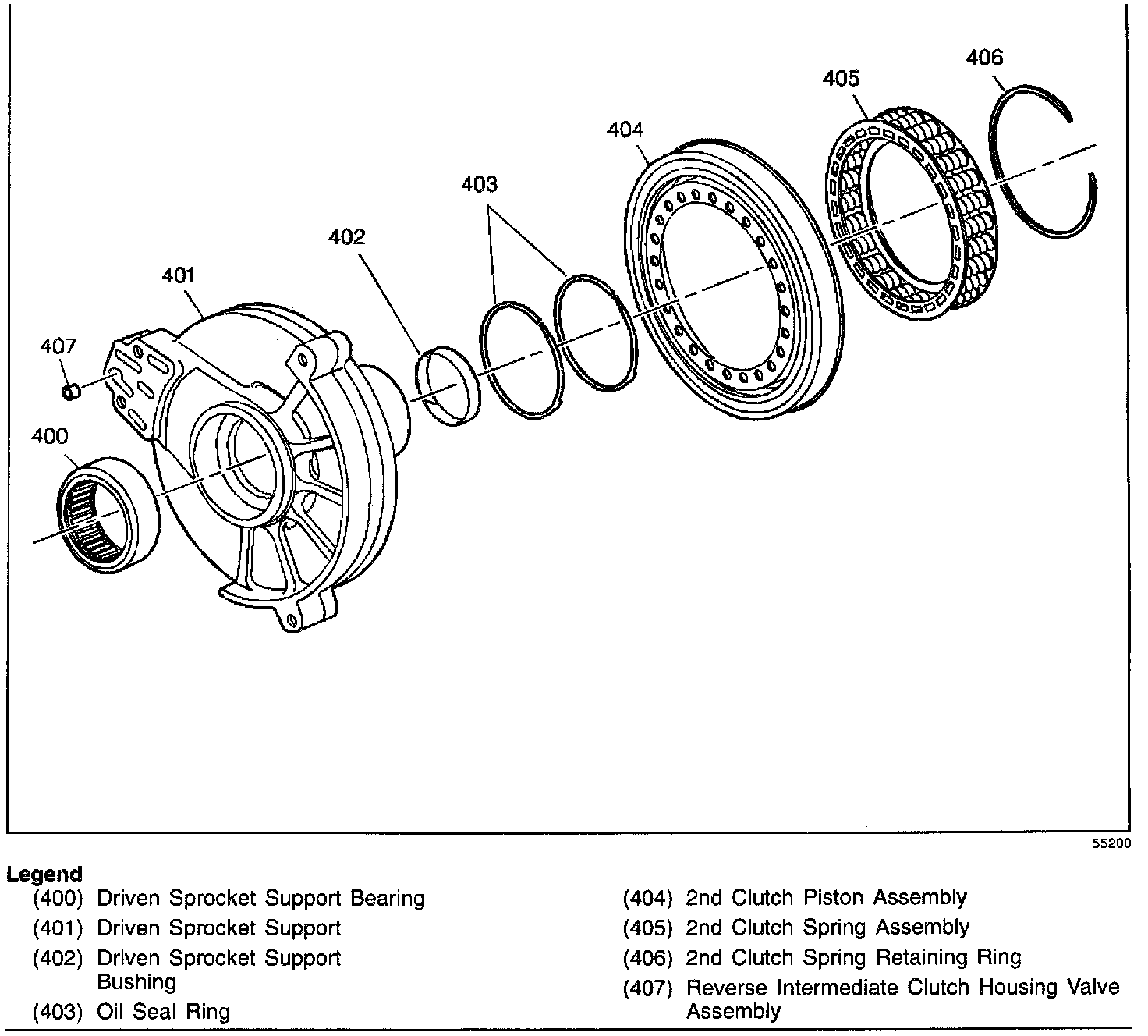 406
405
404
403
402
401
407
400

55200

Legend
(400) Driven Sprocket Support Bearing
(401) Driven Sprocket Support
(402) Driven Sprocket Support Bushing
(403) Oil Seal Ring
(404) 2nd Clutch Piston Assembly
(405) 2nd Clutch Spring Assembly
(406) 2nd Clutch Spring Retaining Ring
(407) Reverse Intermediate Clutch Housing Valve Assembly