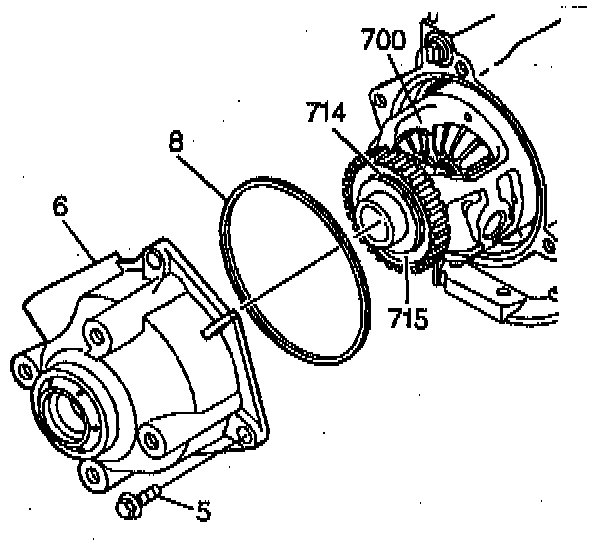 700
714
8
6
715
5