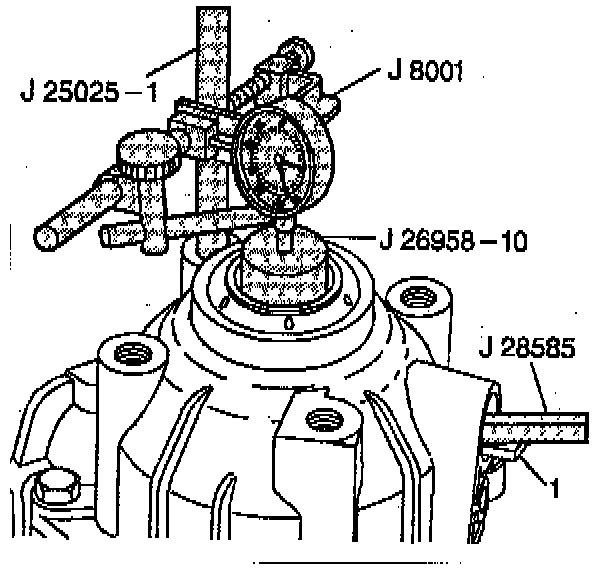 J 25025 – 1
J 8001
J 26958 – 10
J 28585
1