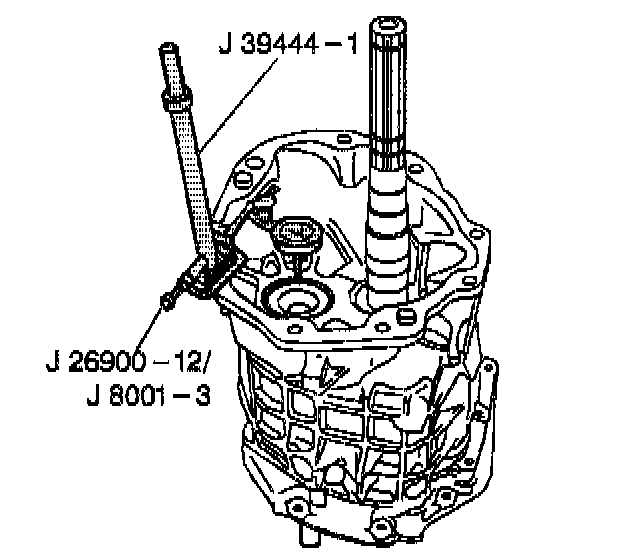 J 39444 – 1

J 26900 – 12/
J 8001 – 3