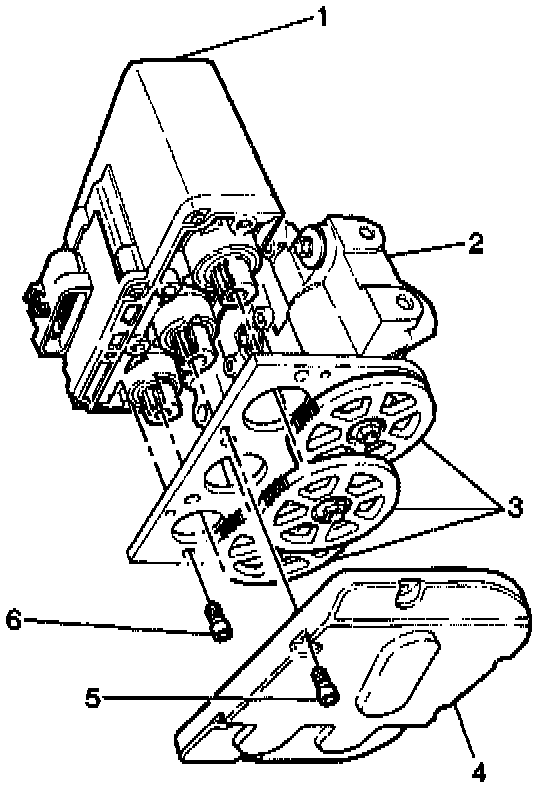 1
2
3
6
5
4