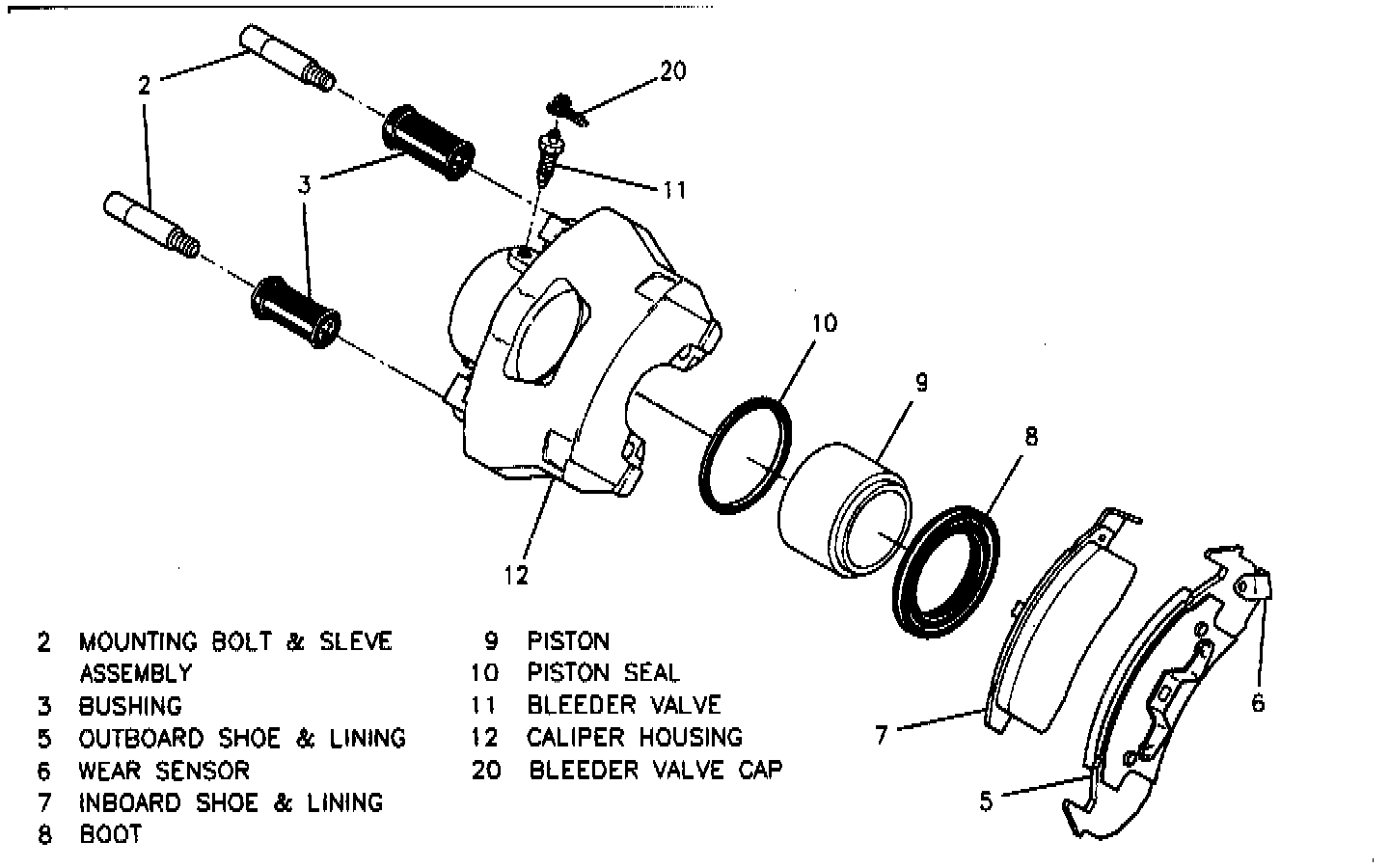 2
20
3
11
10
9
8
12
6
7
5

2 MOUNTING BOLT & SLEVE ASSEMBLY
3 BUSHING
5 OUTBOARD SHOE & LINING
6 WEAR SENSOR
7 INBOARD SHOE & LINING
8 BOOT

9 PISTON
10 PISTON SEAL
11 BLEEDER VALVE
12 CALIPER HOUSING
20 BLEEDER VALVE CAP