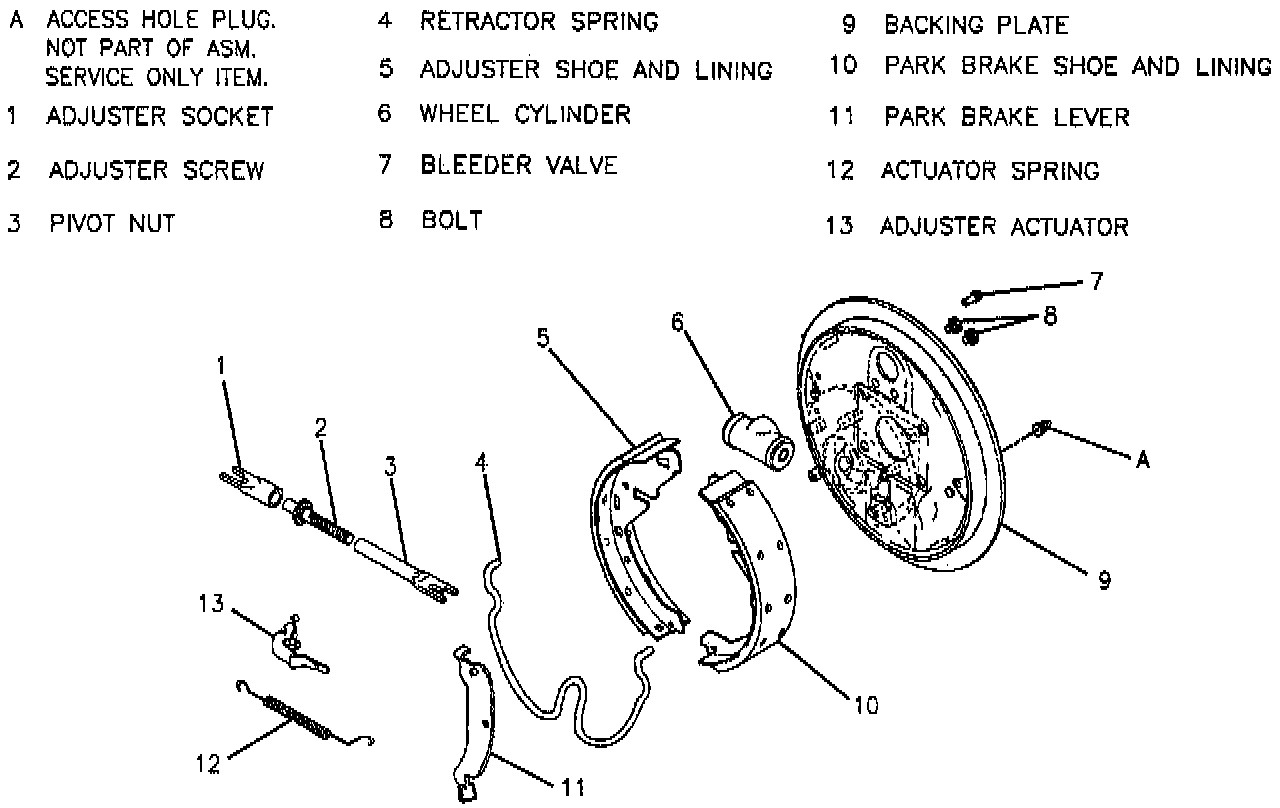 A ACCESS HOLE PLUG. NOT PART OF ASM. SERVICE ONLY ITEM.
1 ADJUSTER SOCKET
2 ADJUSTER SCREW
3 PIVOT NUT

4 RETRACTOR SPRING
5 ADJUSTER SHOE AND LINING
6 WHEEL CYLINDER
7 BLEEDER VALVE
8 BOLT

9 BACKING PLATE
10 PARK BRAKE SHOE AND LINING
11 PARK BRAKE LEVER
12 ACTUATOR SPRING
13 ADJUSTER ACTUATOR

7
8
6
5
1
2
3
4
A
9
13
10
12
11