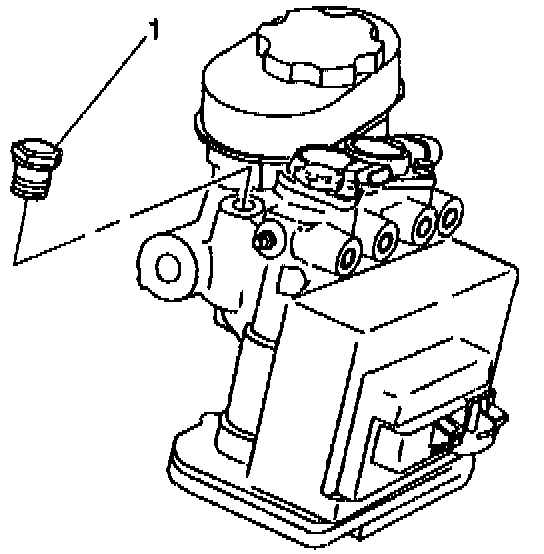 1