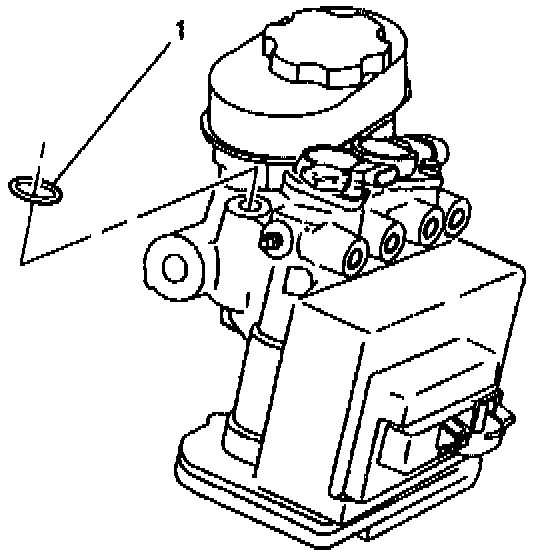 1