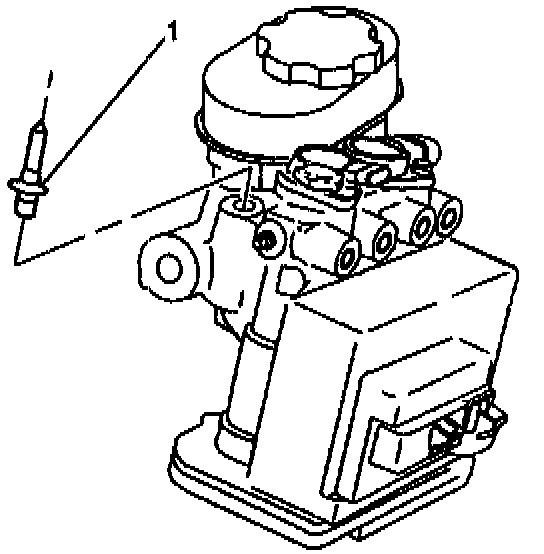 1