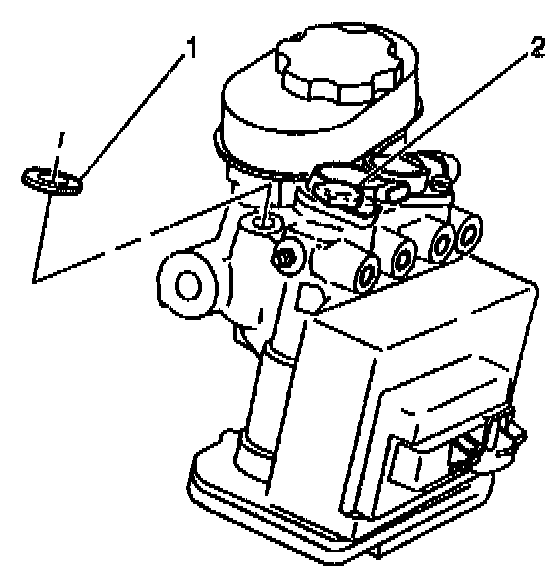 1
2