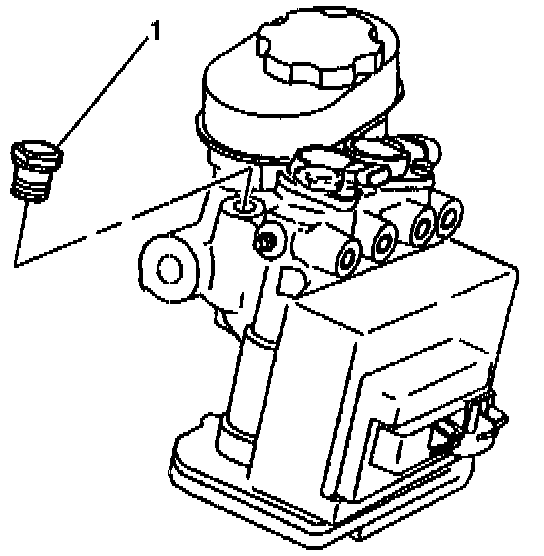 1