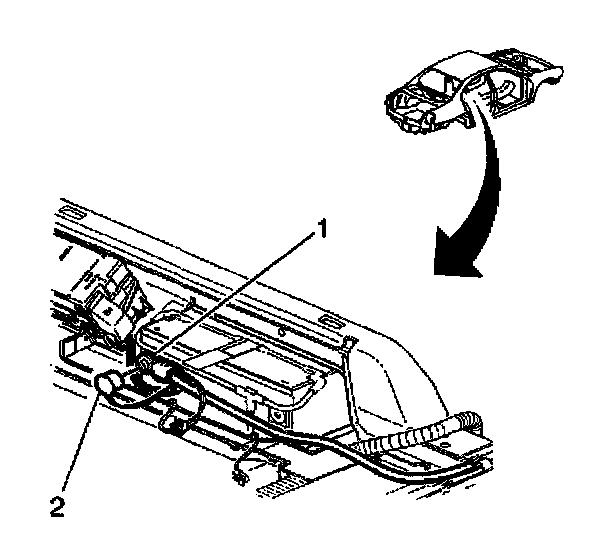 1

2