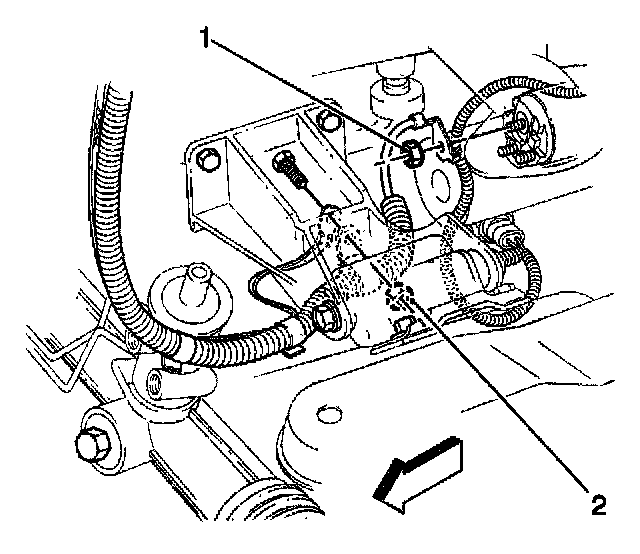 1

2