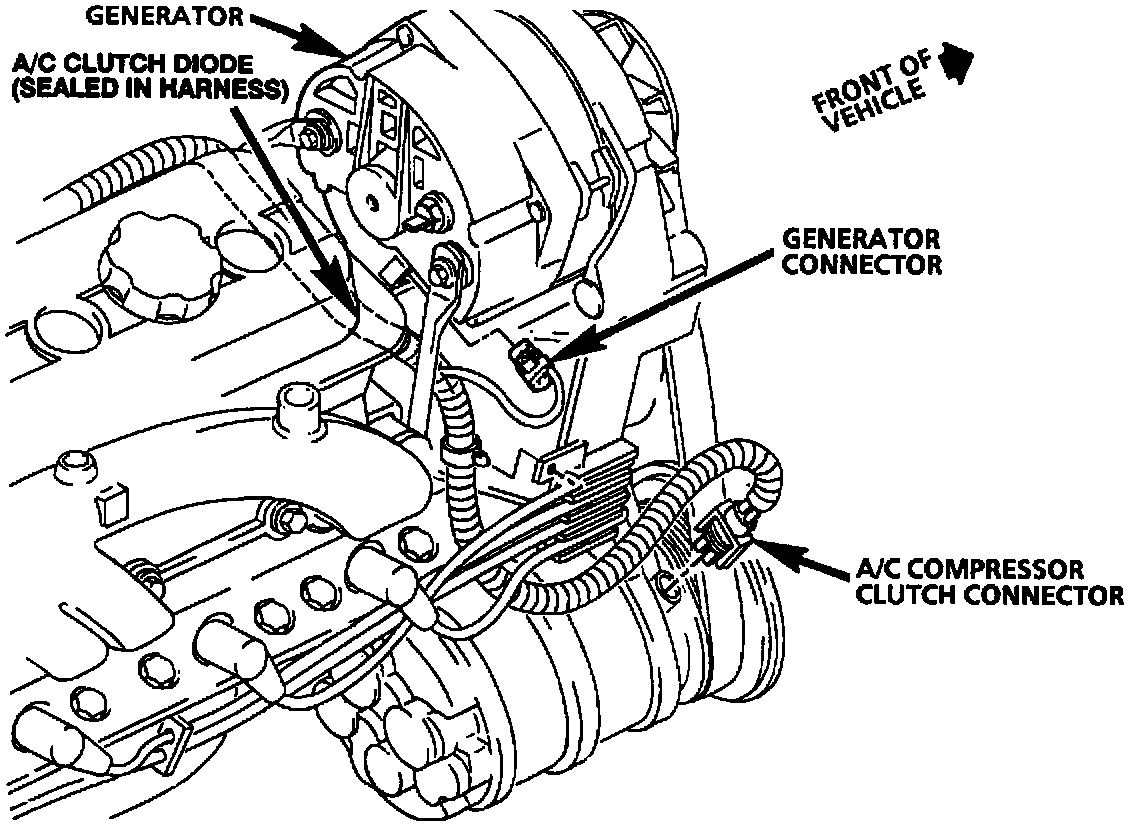 GENERATOR

A/C CLUTCH DIODE (SEALED IN HARNESS)

FRONT OF VEHICLE

GENERATOR CONNECTOR

A/C COMPRESSOR CLUTCH CONNECTOR