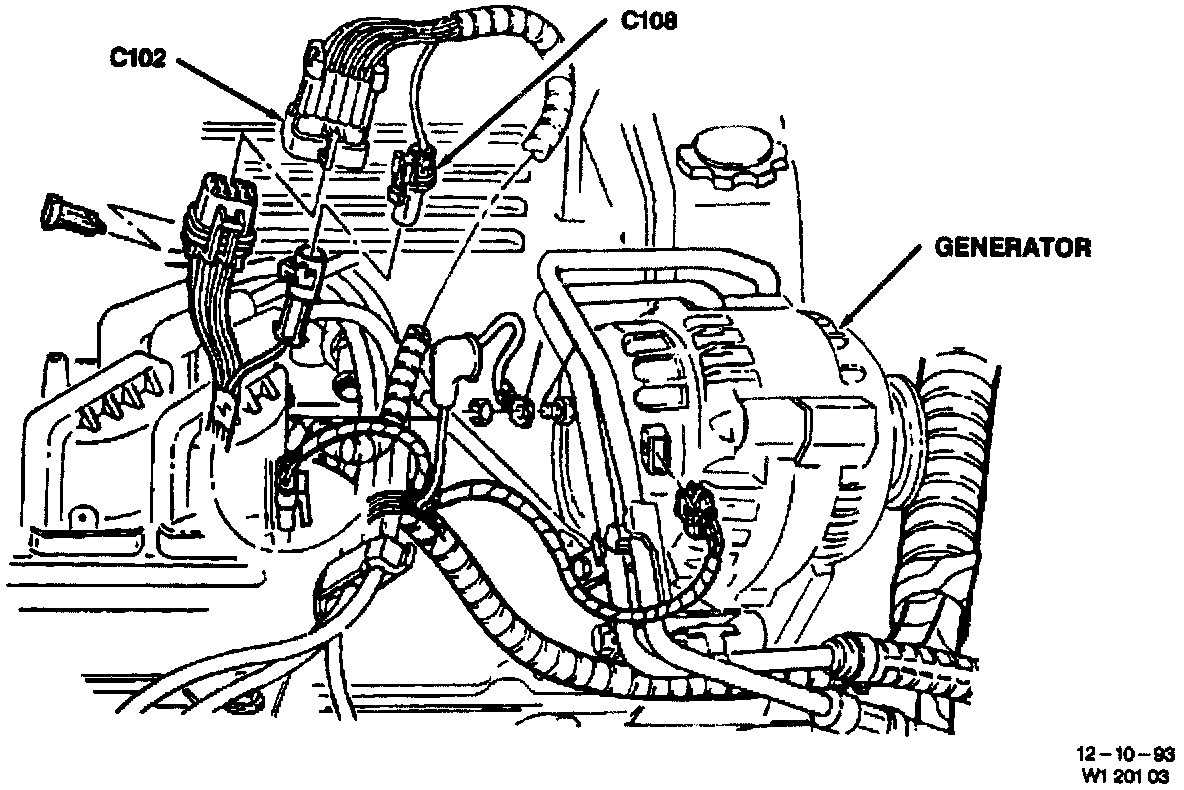 C102

C108

GENERATOR

12 – 10 – 93
W1 201 03