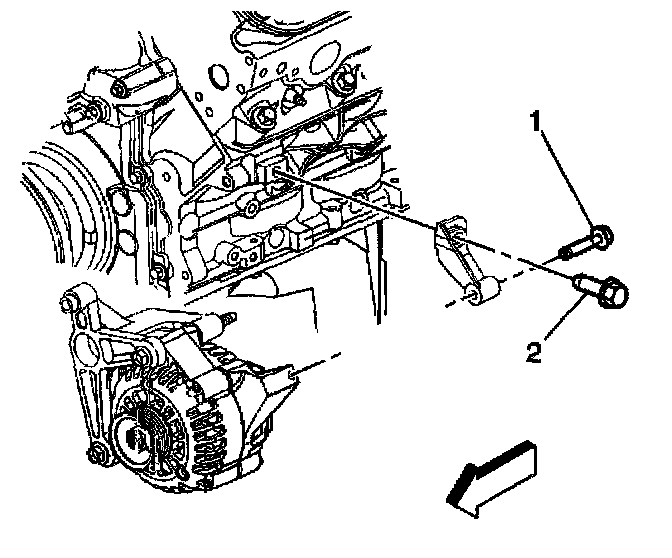 1
2