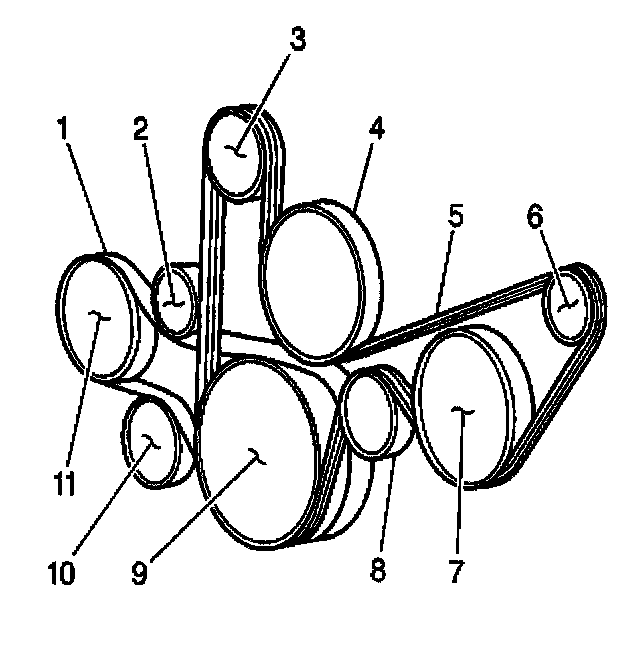 3
1
2
4
5
6
11
10
9
8
7