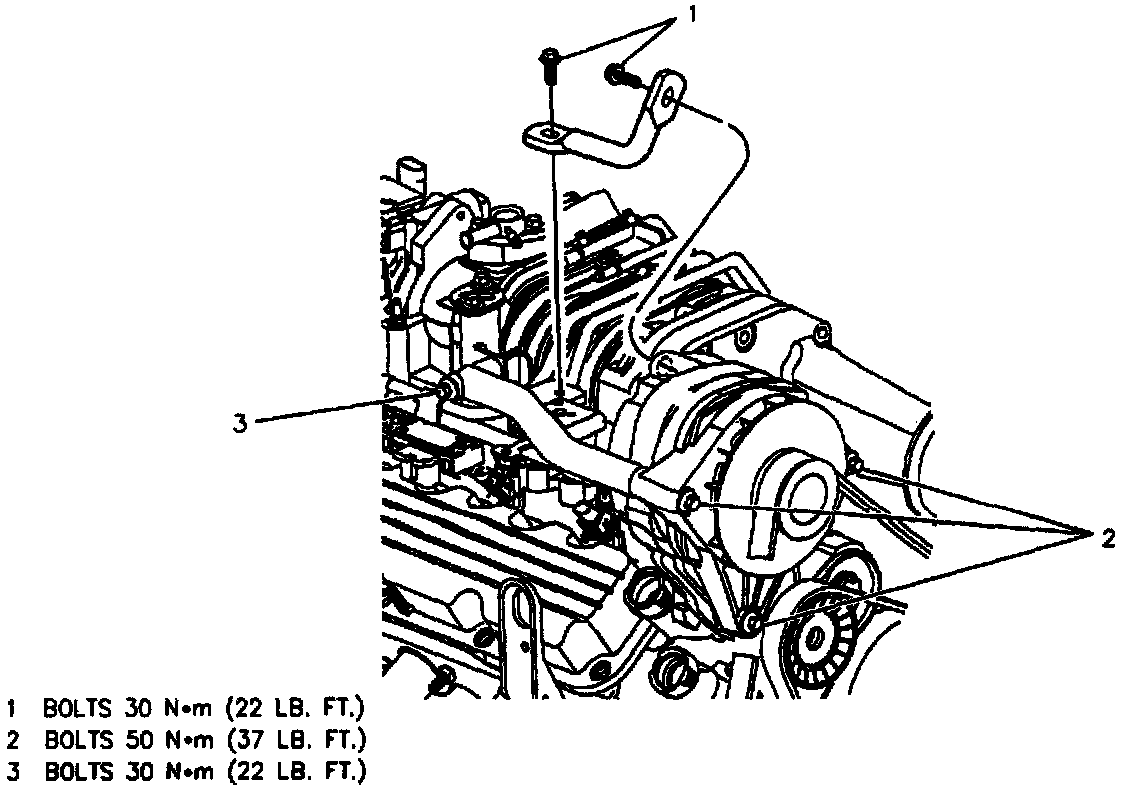 1

3

2

1 BOLTS 30 N•m (22 LB. FT.)
2 BOLTS 50 N•m (37 LB. FT.)
3 BOLTS 30 N•m (22 LB. FT.)