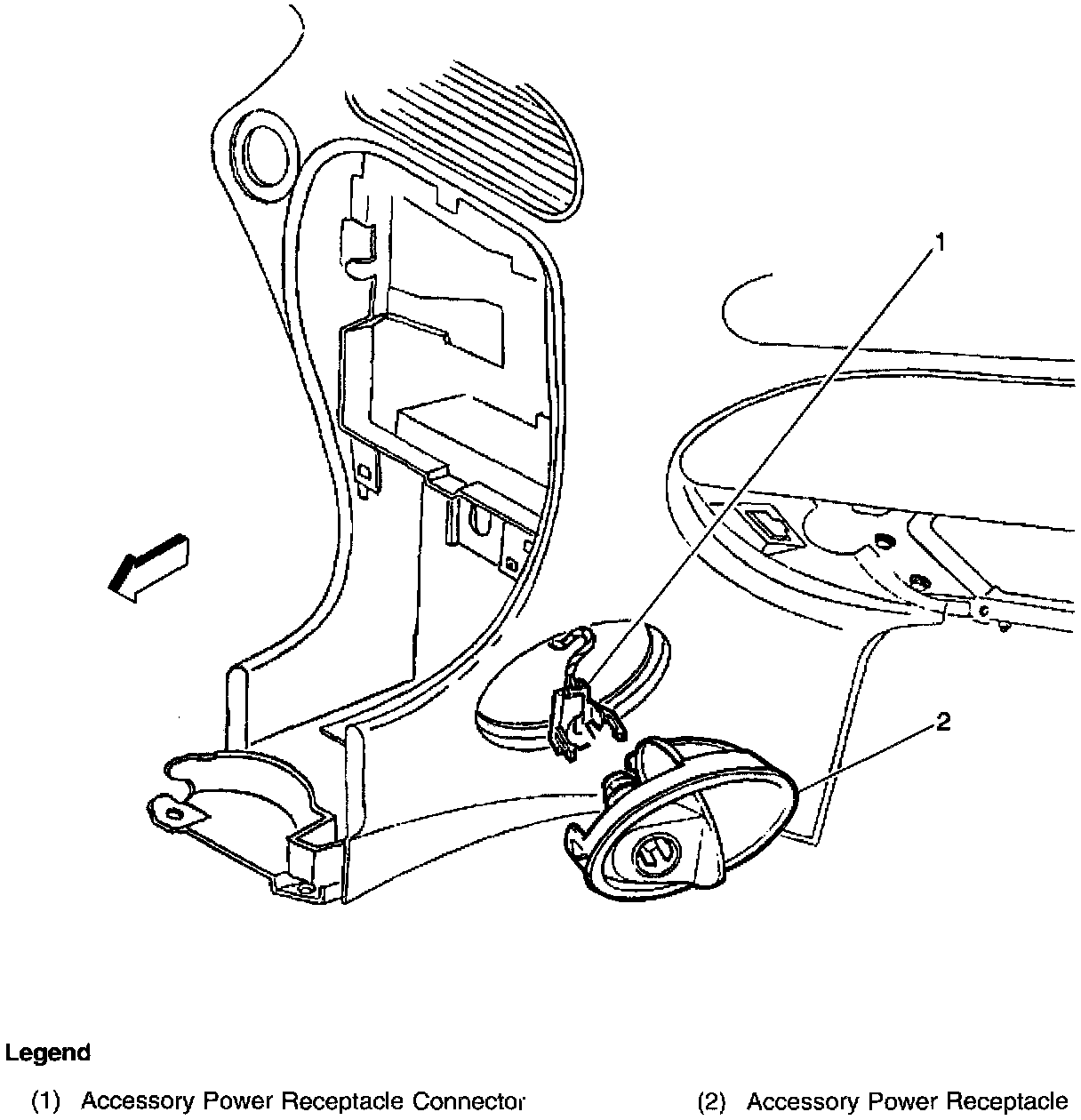 1

2

Legend

(1) Accessory Power Receptacle Connector

(2) Accessory Power Receptacle