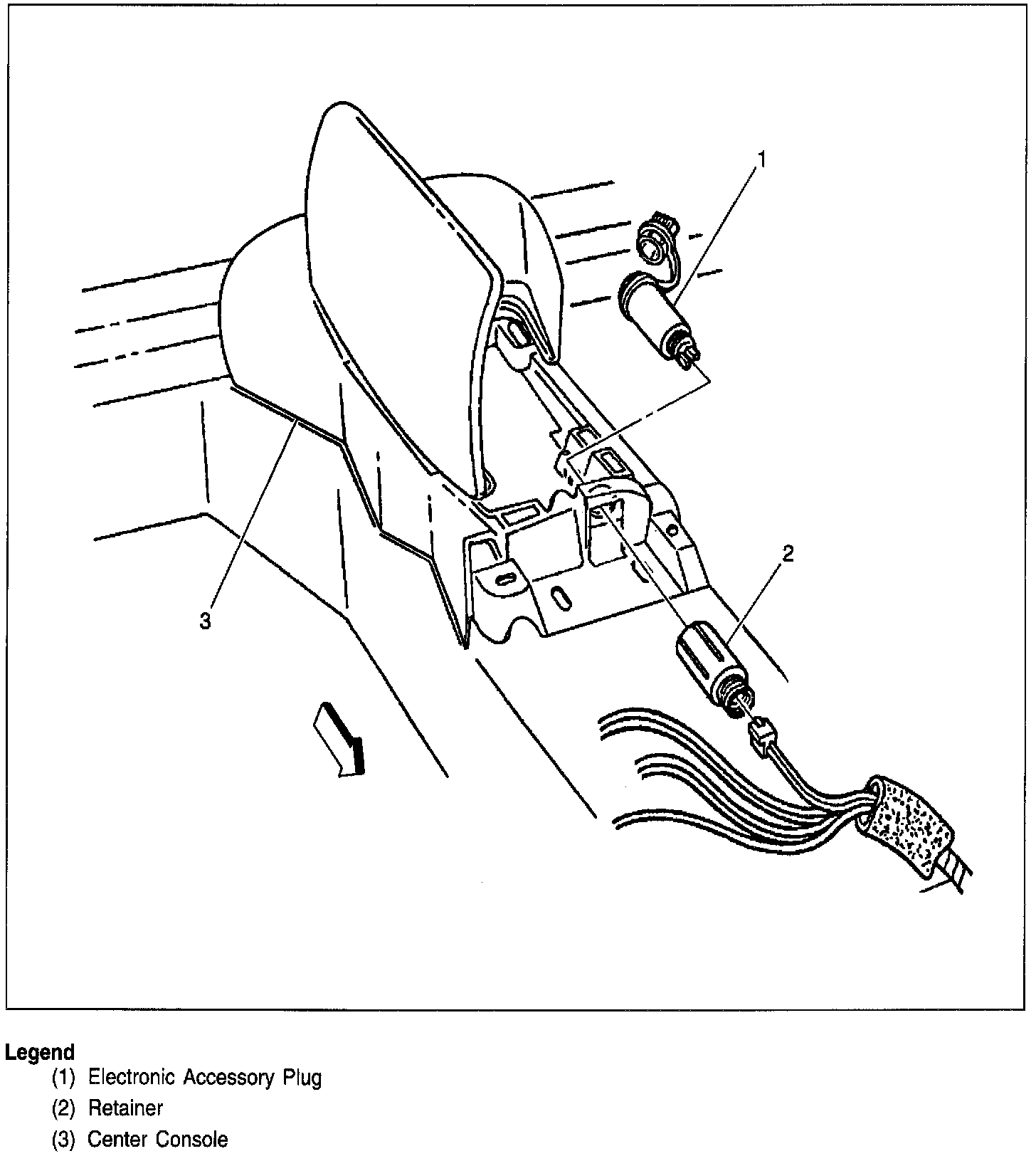 1

2

3

Legend
(1) Electronic Accessory Plug
(2) Retainer
(3) Center Console