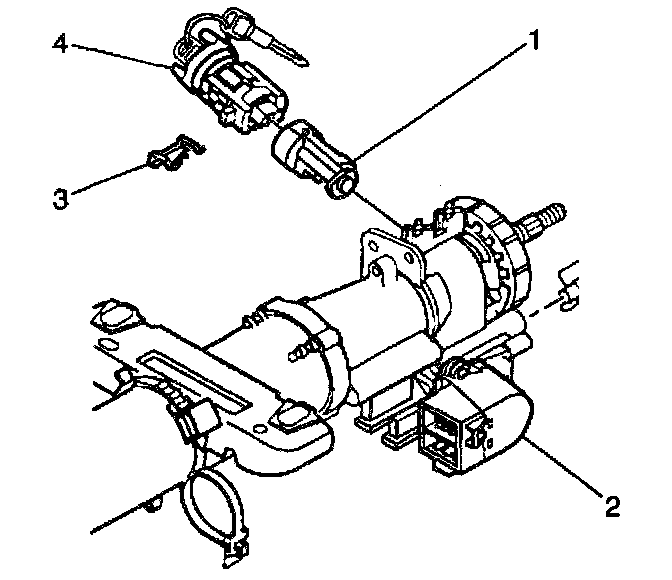 4
1
3
2