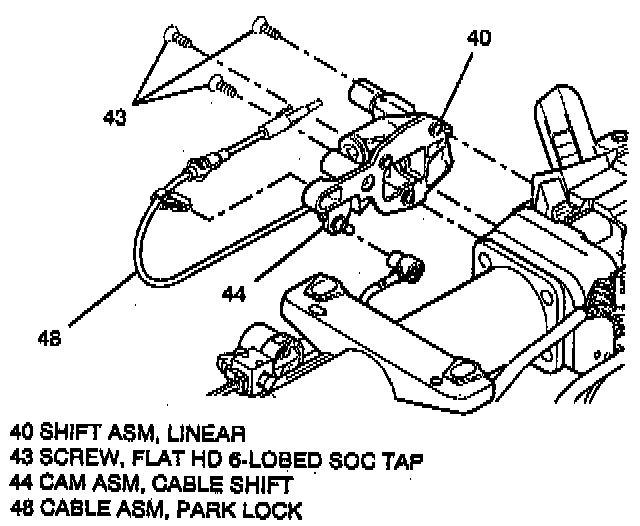 40
43
44
48

40 SHIFT ASM, LINEAR
43 SCREW, FLAT HD 6-LOBED SOC TAP
44 CAM ASM, CABLE SHIFT
48 CABLE ASM, PARK LOCK