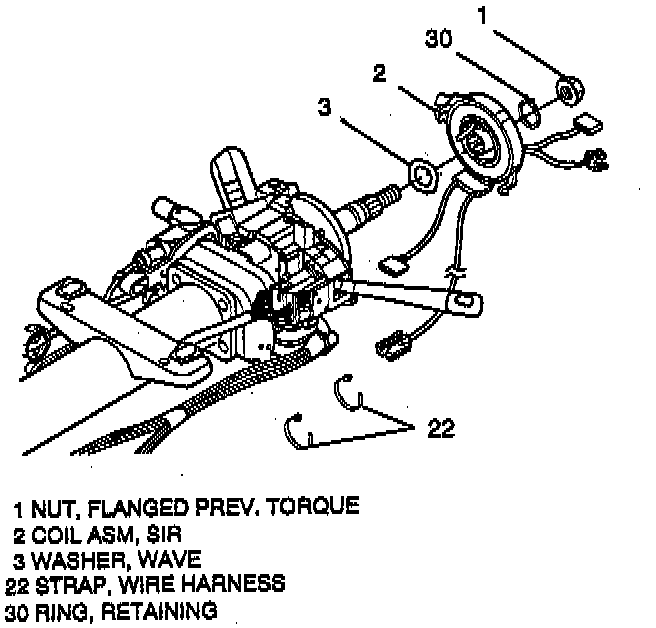 1
30
2
3
22

1 NUT, FLANGED PREV. TORQUE
2 COIL ASM, SIR
3 WASHER, WAVE
22 STRAP, WIRE HARNESS
30 RING, RETAINING