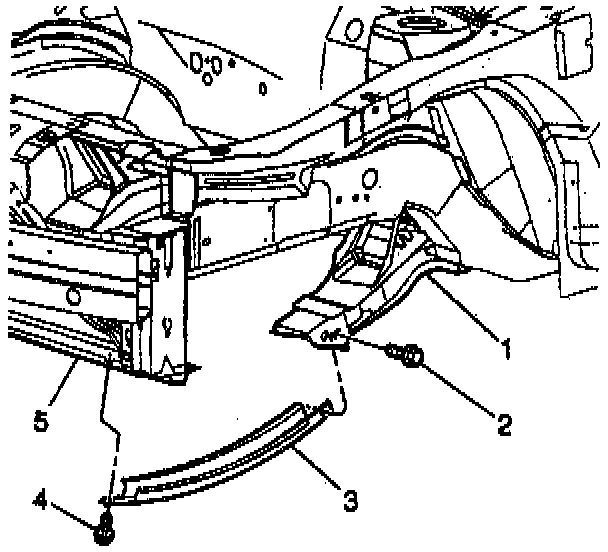 1
2
5
3
4