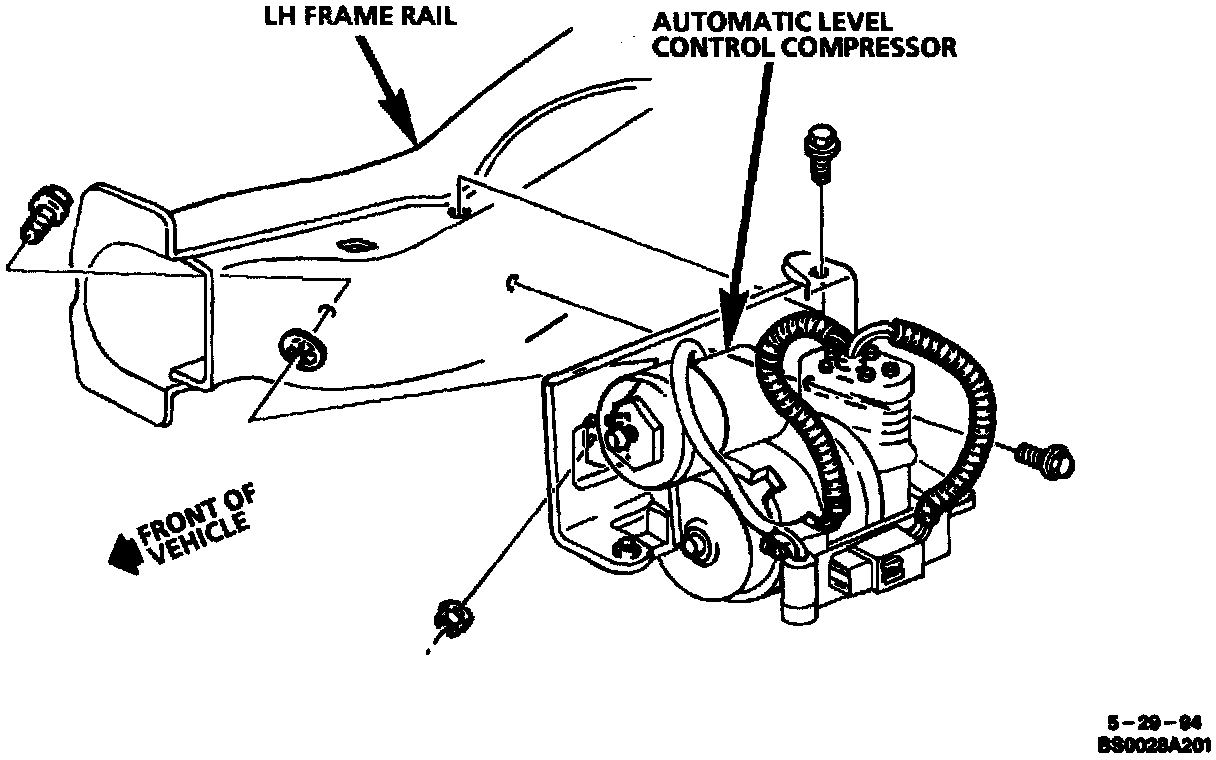 LH FRAME RAIL

AUTOMATIC LEVEL CONTROL COMPRESSOR

FRONT OF VEHICLE

5 – 29 – 94
BS0028A201