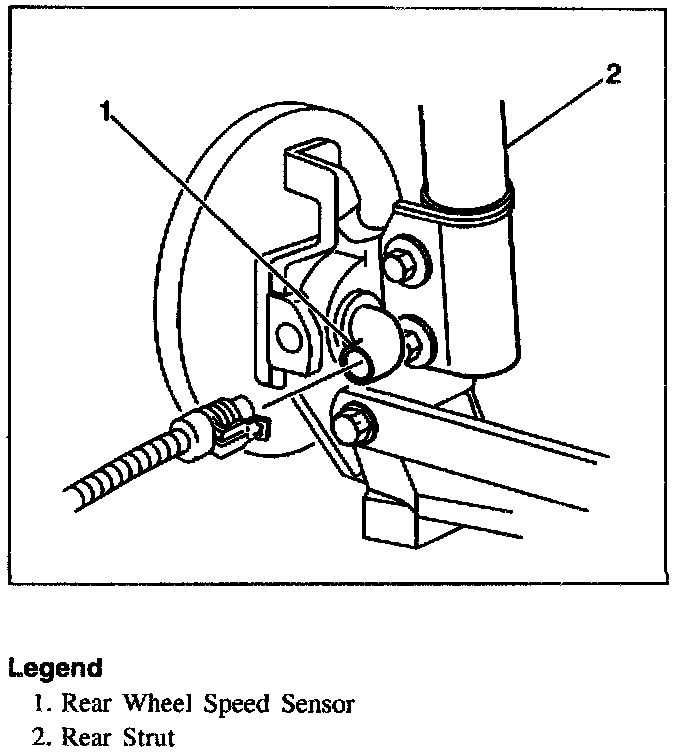 1

2

Legend
1. Rear Wheel Speed Sensor
2. Rear Strut