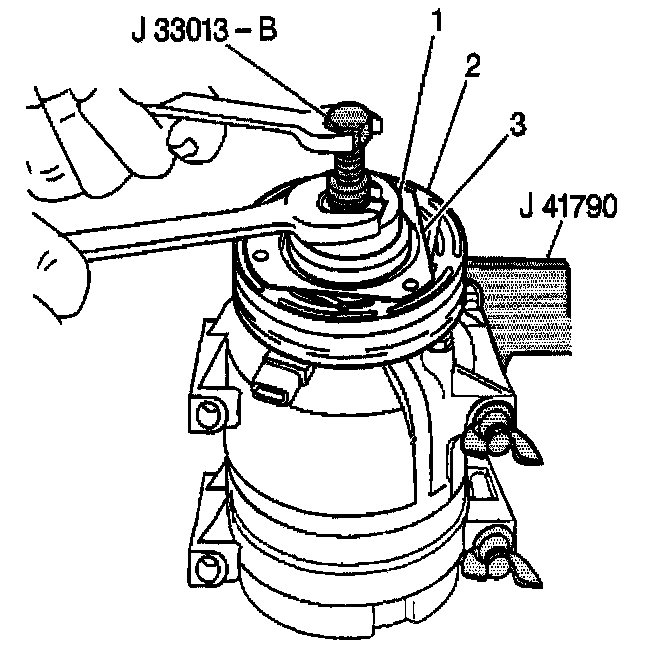 J 33013 – B
1
2
3
J 41790