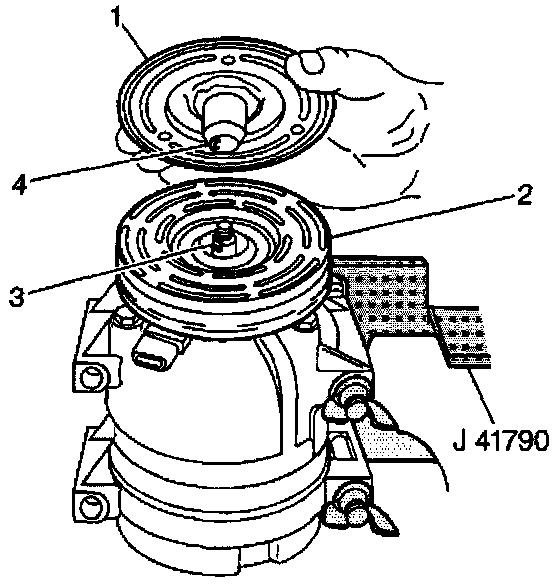 1
4
2
3
J 41790