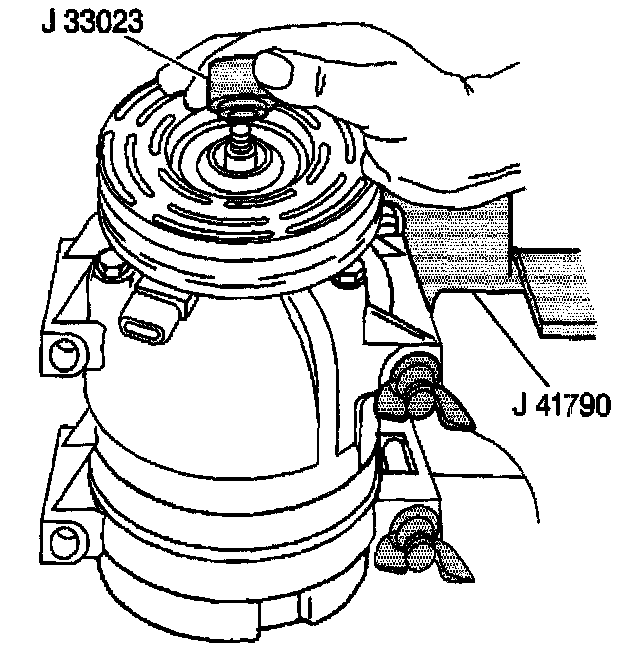 J 33023

J 41790