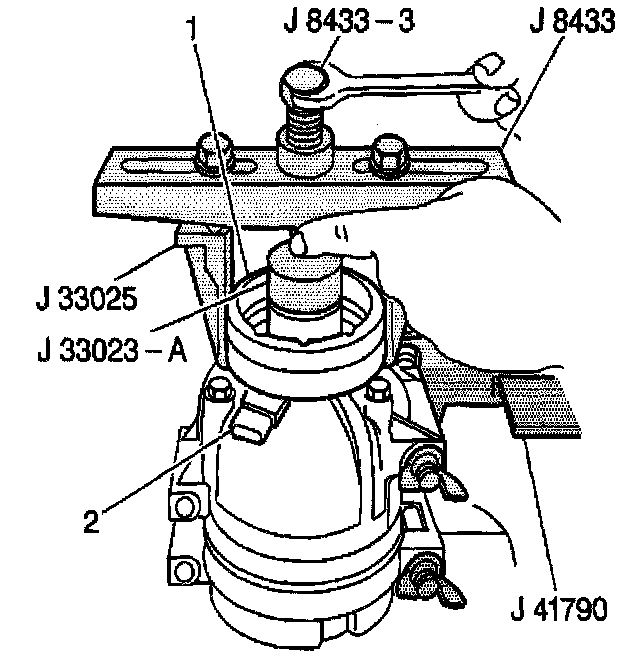 1
J 8433 – 3
J 8433
J 33025
J 33023 – A
2
J 41790