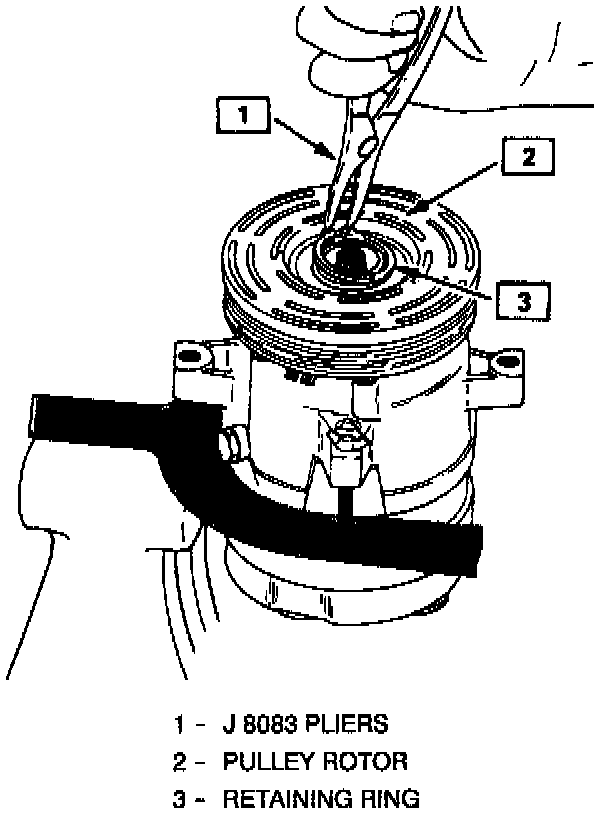 1

2

3

1 - J 8083 PLIERS
2 - PULLEY ROTOR
3 - RETAINING RING