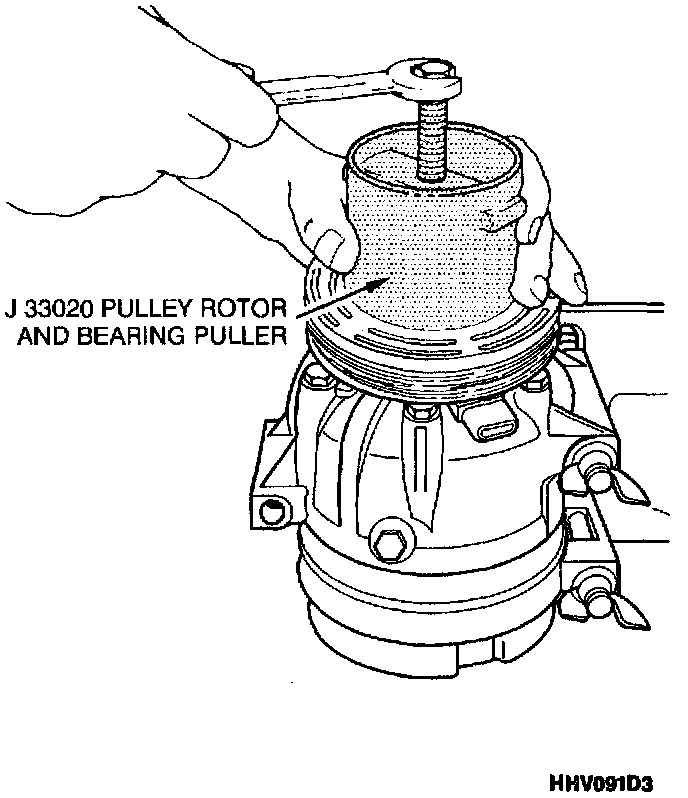 J 33020 PULLEY ROTOR AND BEARING PULLER

HHV091D3