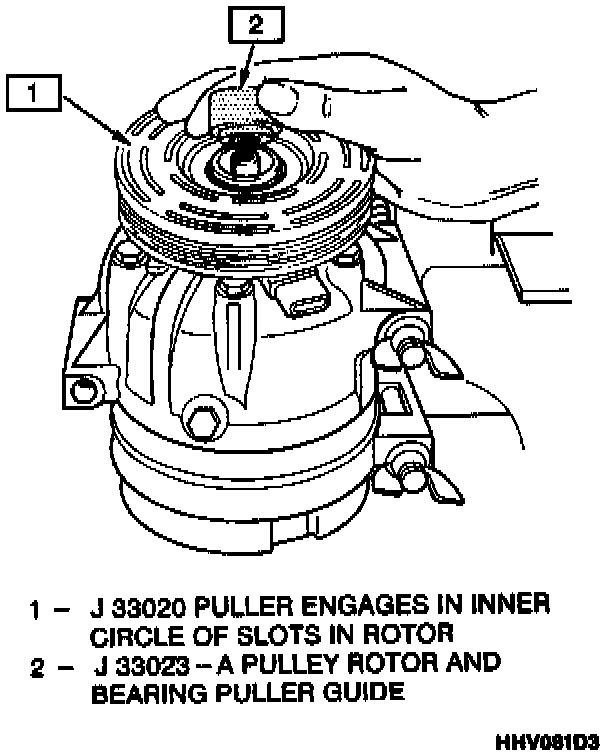 2

1

1 – J 33020 PULLER ENGAGES IN INNER CIRCLE OF SLOTS IN ROTOR
2 – J 33023 – A PULLEY ROTOR AND BEARING PULLER GUIDE

HHV081D3