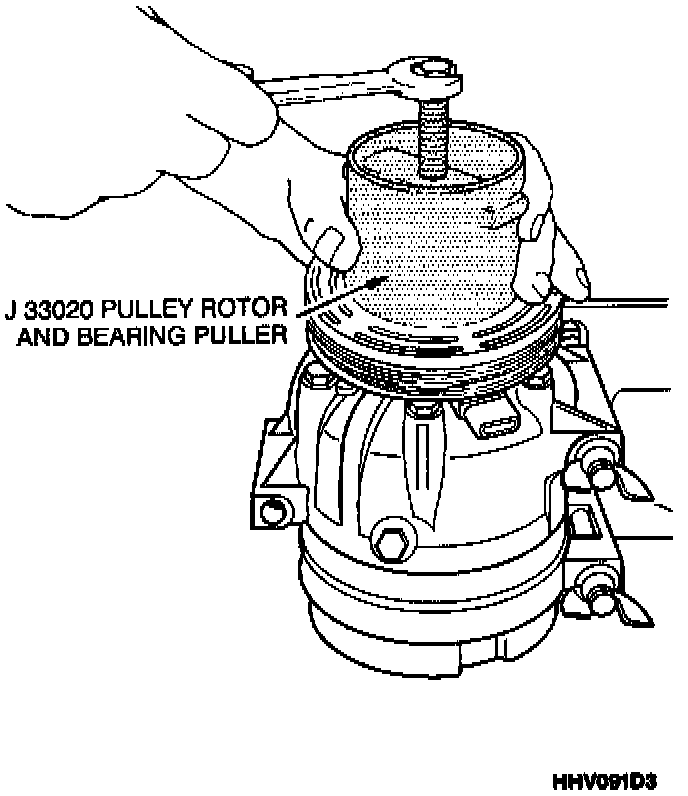 J 33020 PULLEY ROTOR AND BEARING PULLER

HHV091D3