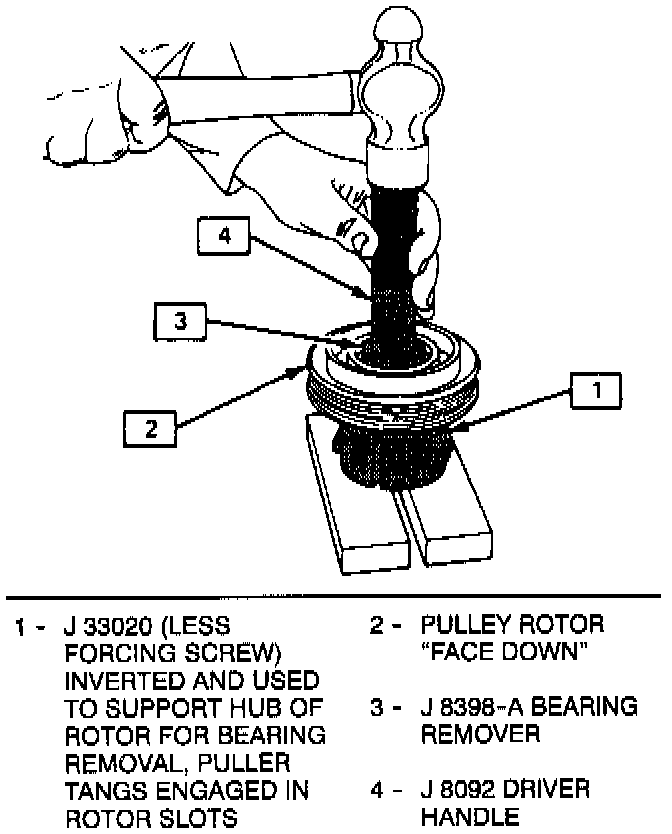 4

3

1

2

1 - J 33020 (LESS FORCING SCREW) INVERTED AND USED TO SUPPORT HUB OF ROTOR FOR BEARING REMOVAL, PULLER TANGS ENGAGED IN ROTOR SLOTS

2 - PULLEY ROTOR "FACE DOWN"

3 - J 8398-A BEARING REMOVER

4 - J 8092 DRIVER HANDLE