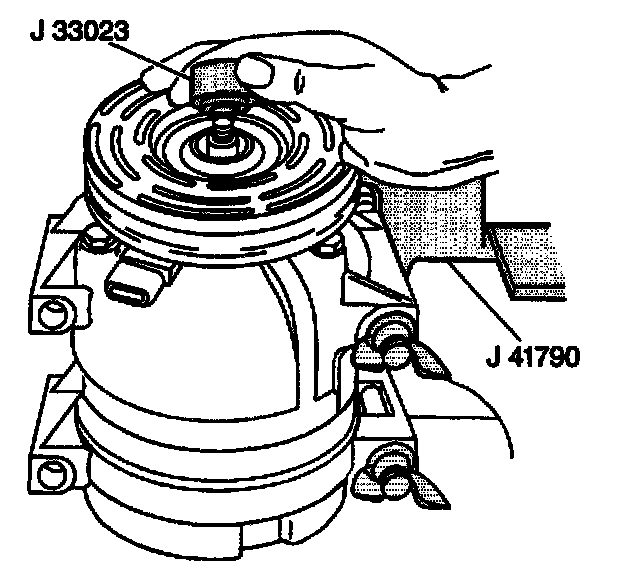 J 33023

J 41790