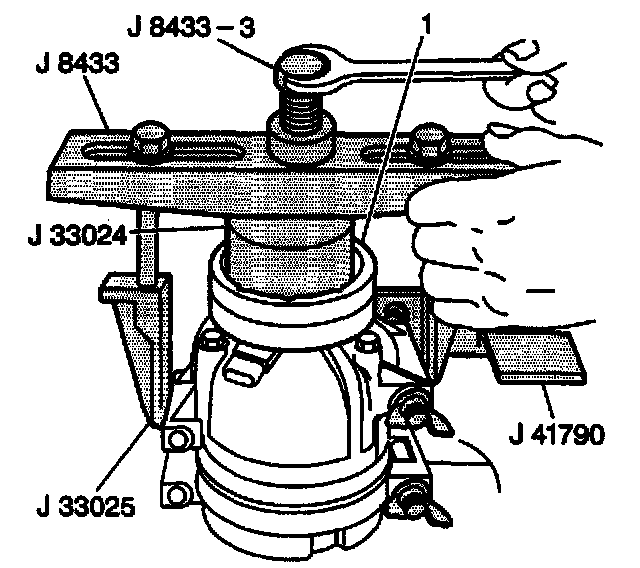 J 8433 – 3
1
J 8433
J 33024
J 41790
J 33025