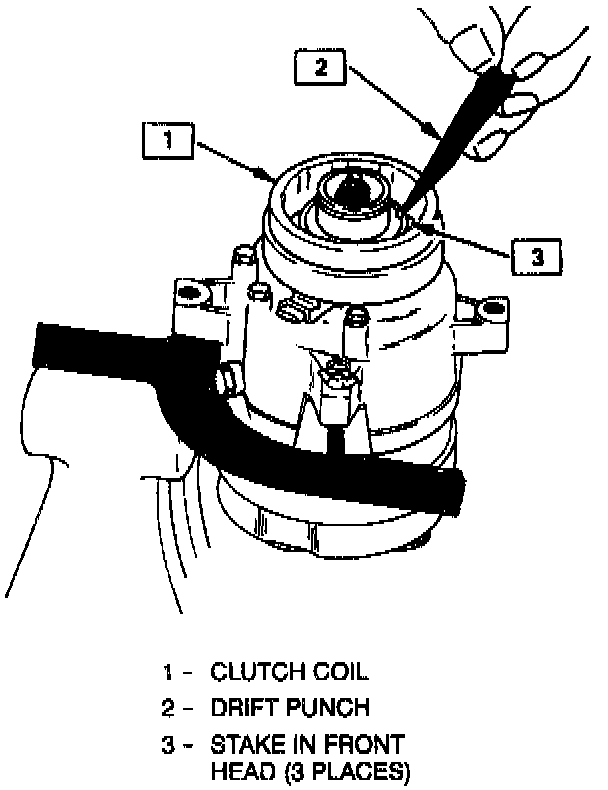 2

1

3

1 - CLUTCH COIL
2 - DRIFT PUNCH
3 - STAKE IN FRONT HEAD (3 PLACES)