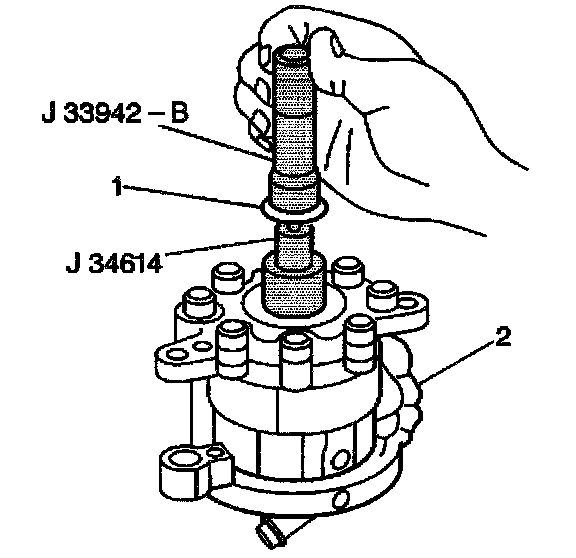 J 33942 – B

1

J 34614

2