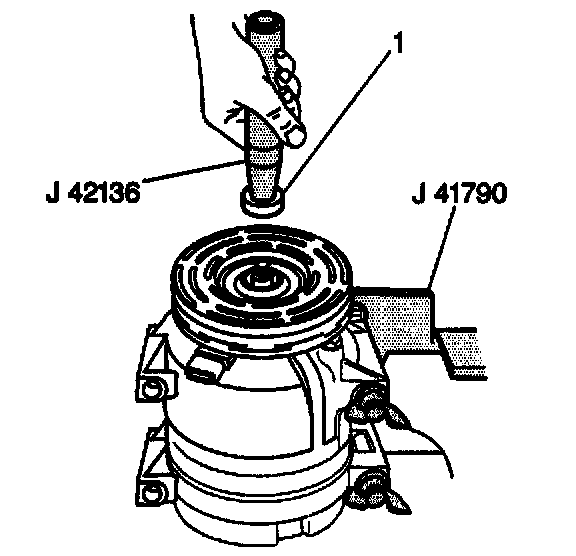 1

J 42136

J 41790