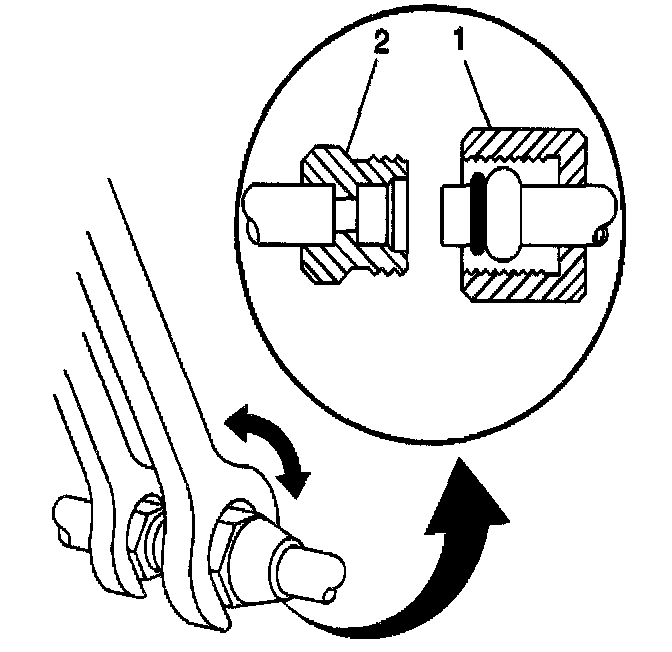 2
1