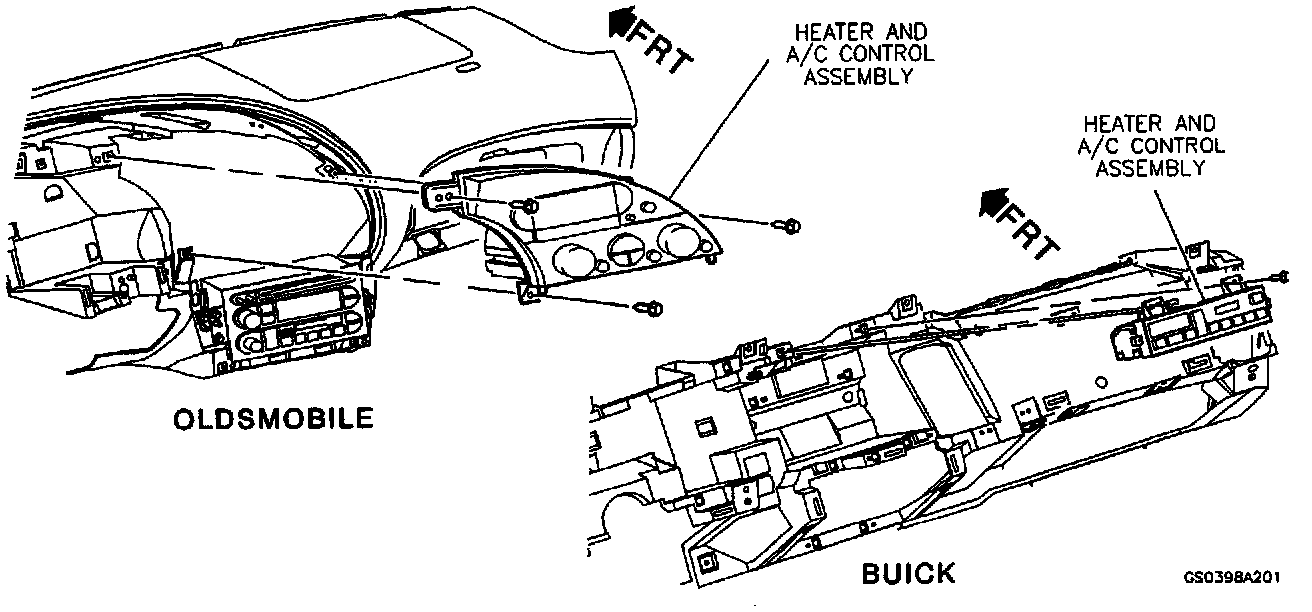 FRT

HEATER AND A/C CONTROL ASSEMBLY

HEATER AND A/C CONTROL ASSEMBLY

FRT

OLDSMOBILE

BUICK

GS0398A201