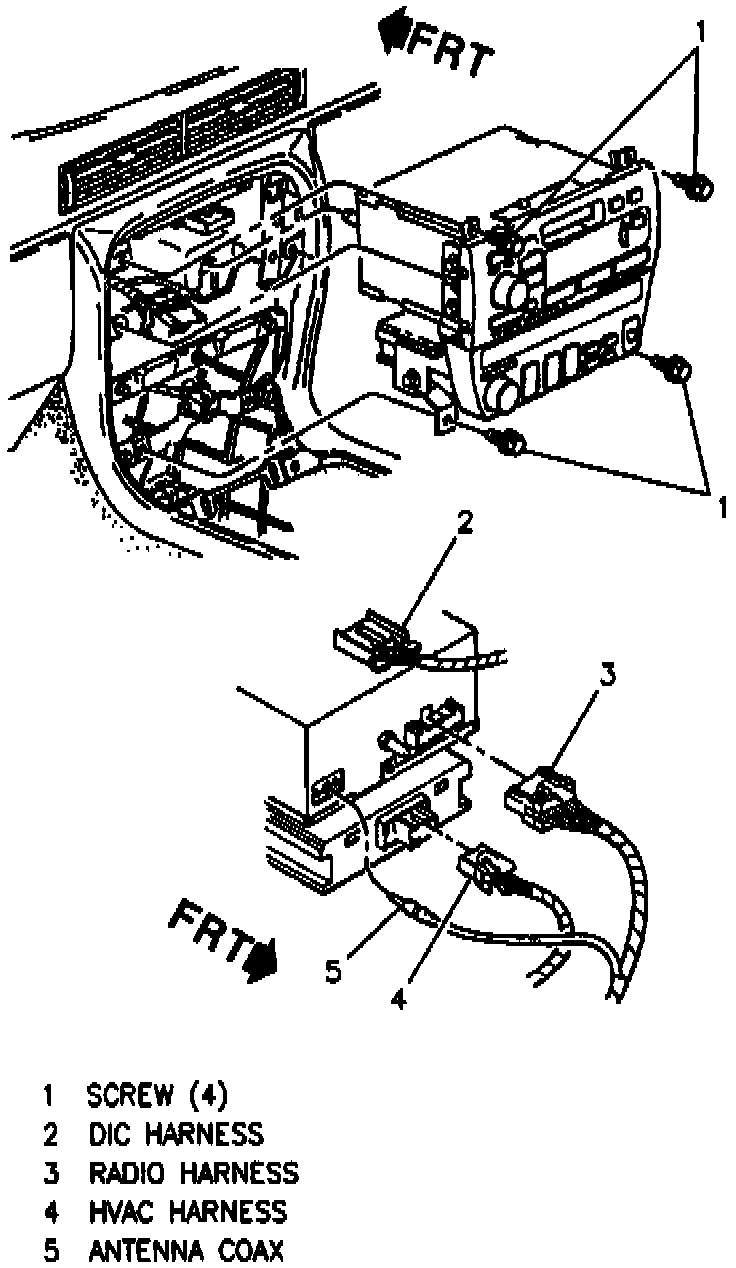 FRT
1
1
2
3
FRT
5
4
1 SCREW (4)
2 DIC HARNESS
3 RADIO HARNESS
4 HVAC HARNESS
5 ANTENNA COAX