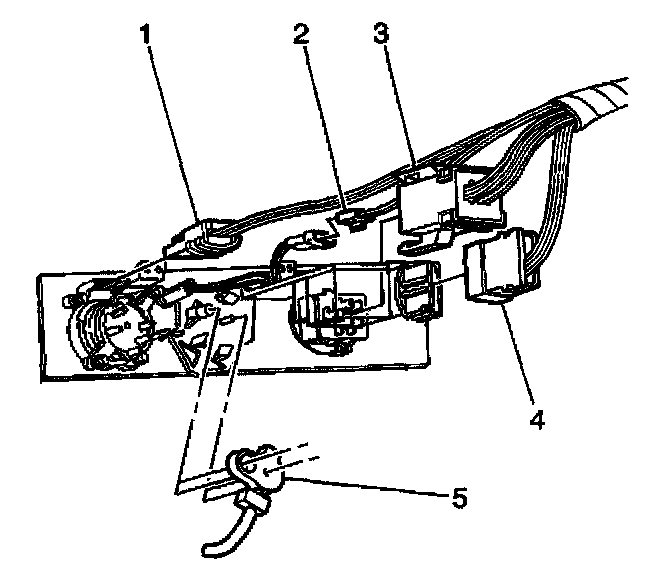 1
2
3
4
5