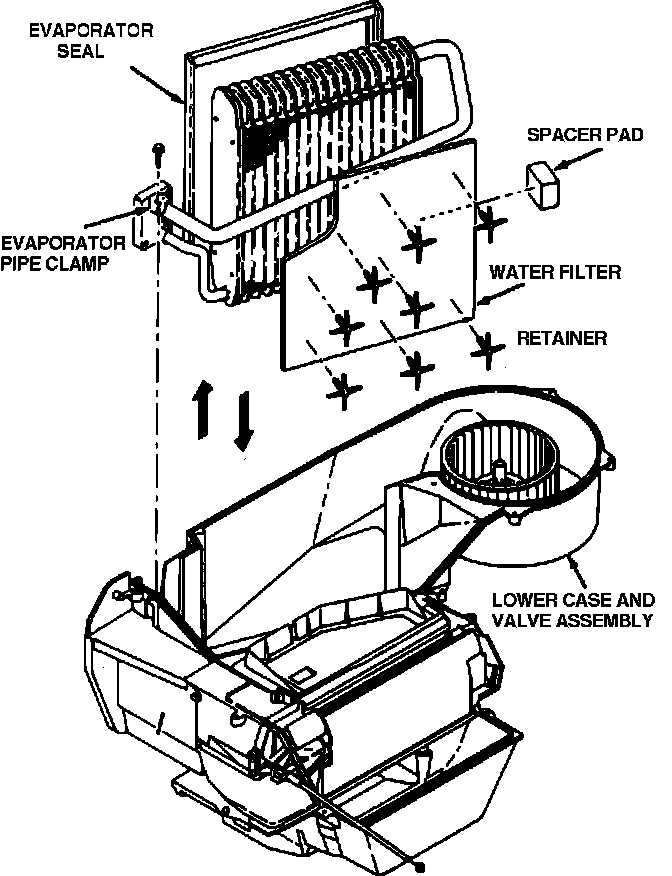 EVAPORATOR SEAL

SPACER PAD

EVAPORATOR PIPE CLAMP

WATER FILTER

RETAINER

LOWER CASE AND VALVE ASSEMBLY