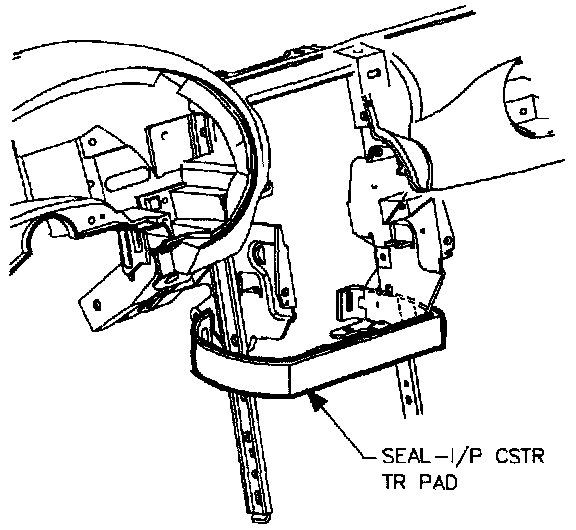 SEAL-I/P CSTR TR PAD