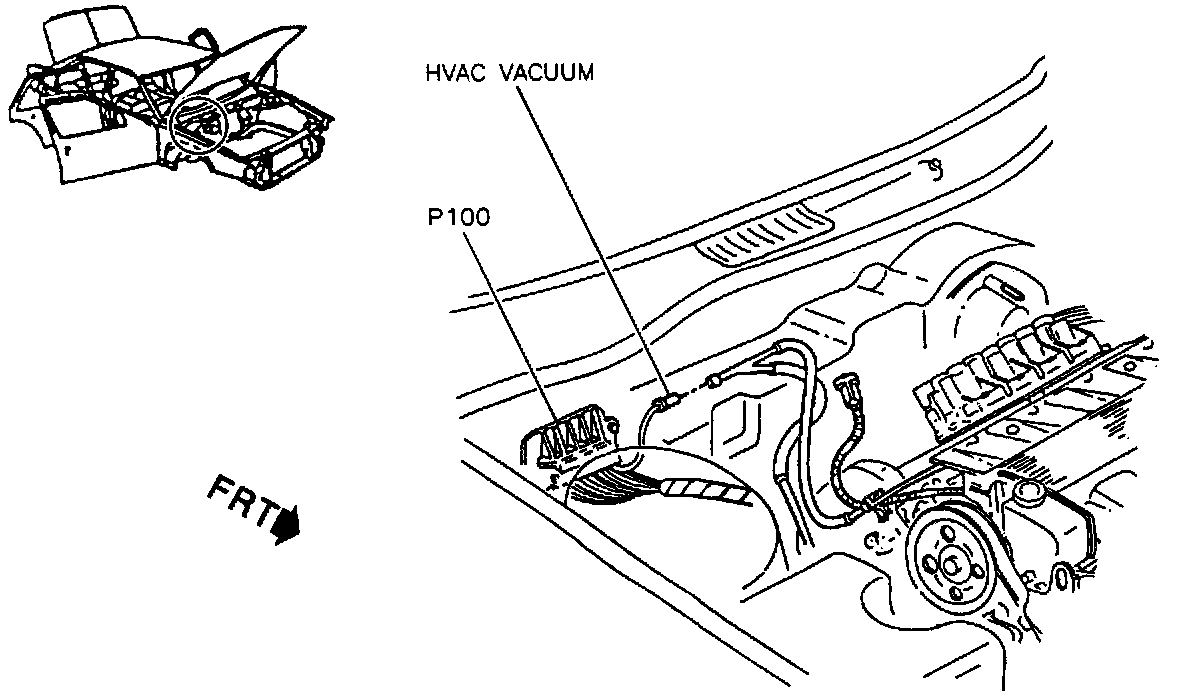 HVAC VACUUM

P100

FRT