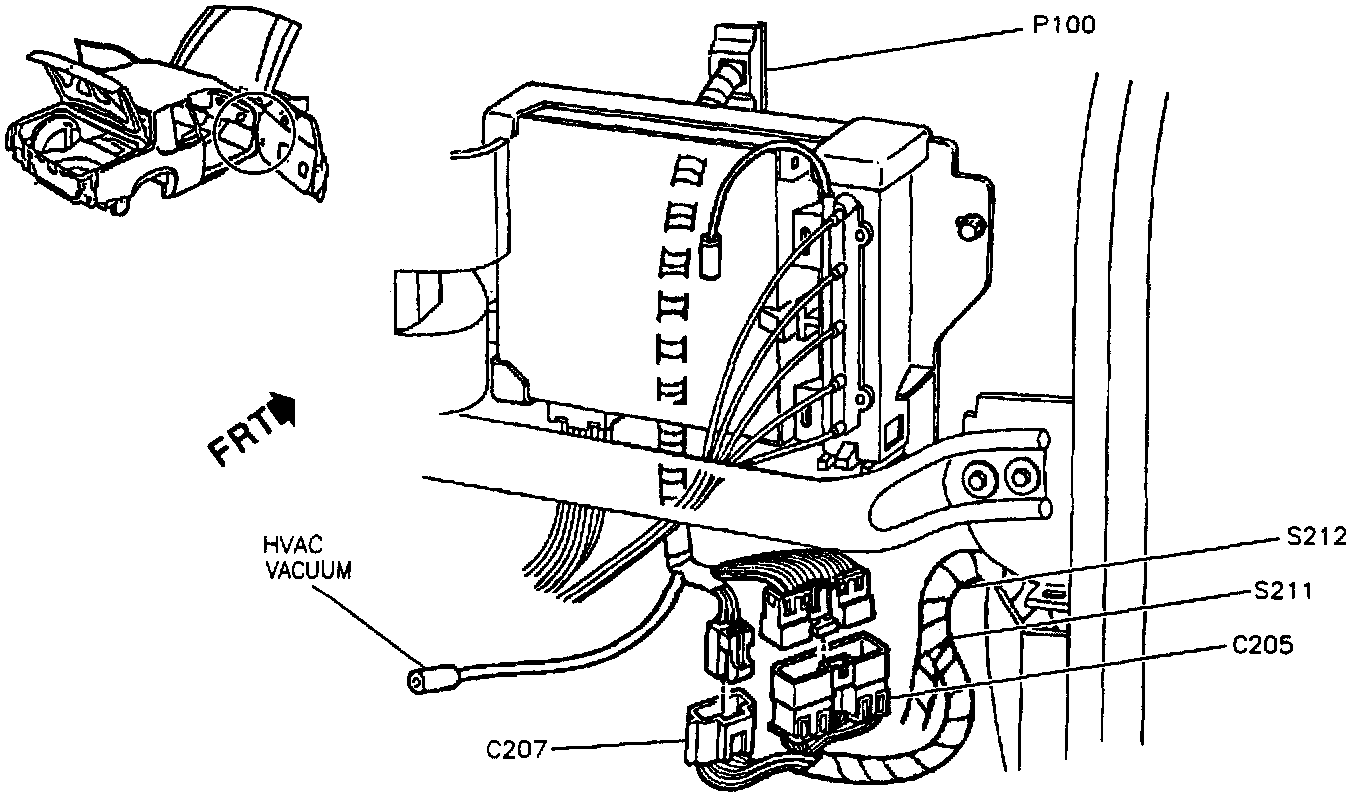 P100

FRT

HVAC
VACUUM

S212

S211

C205

C207